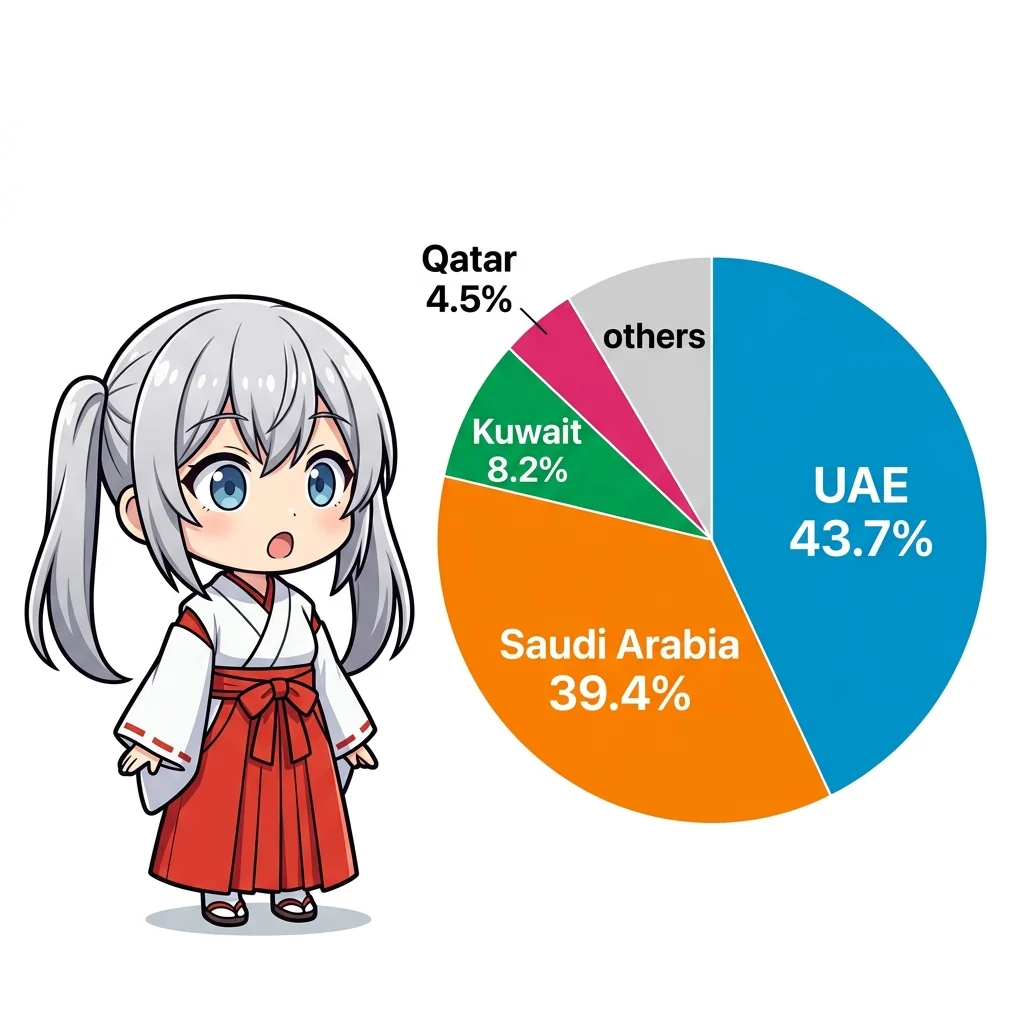 Qatar
4.5%

others

Kuwait
8.2%

UAE
43.7%

Saudi Arabia
39.4%