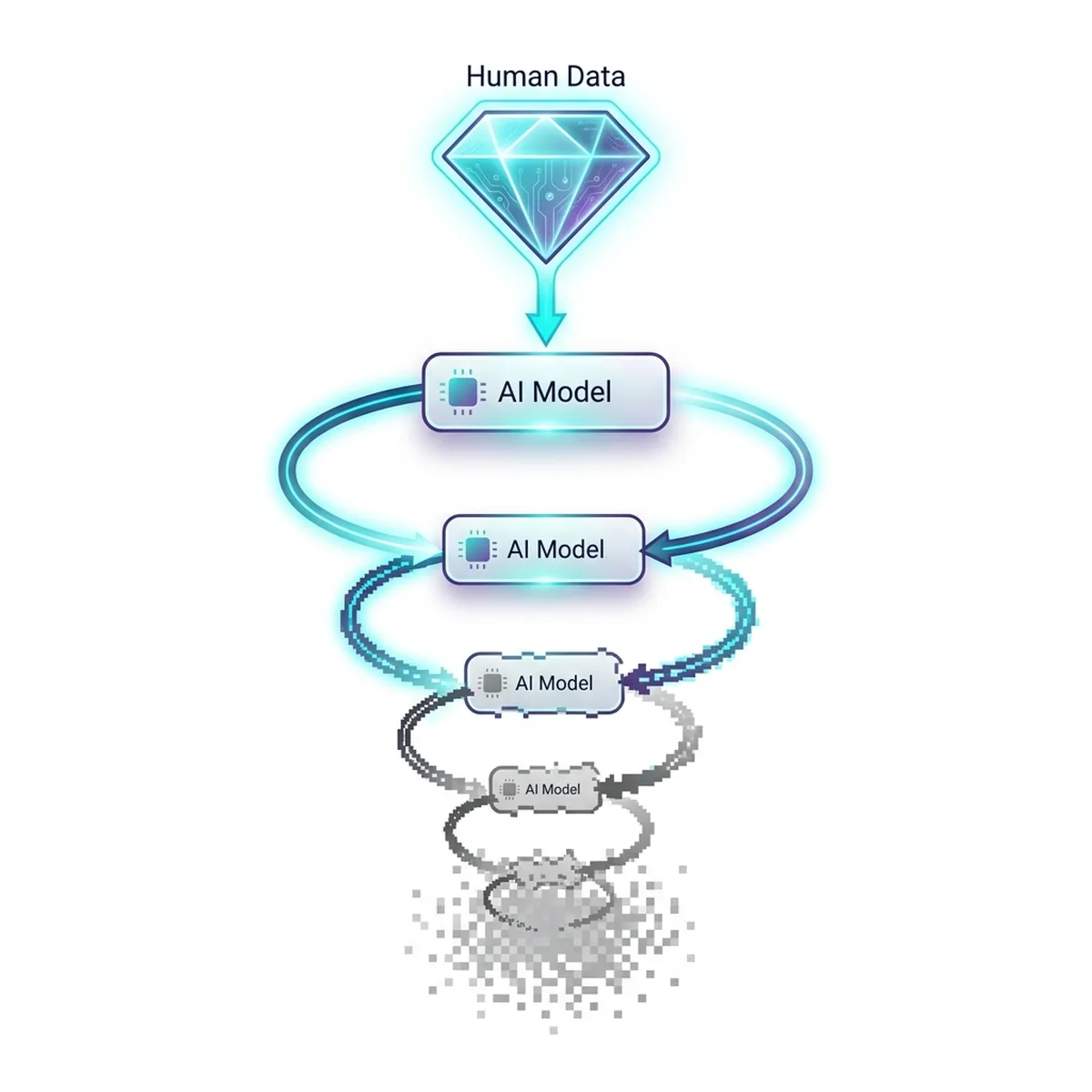 Human Data

AI Model

AI Model

AI Model

AI Model